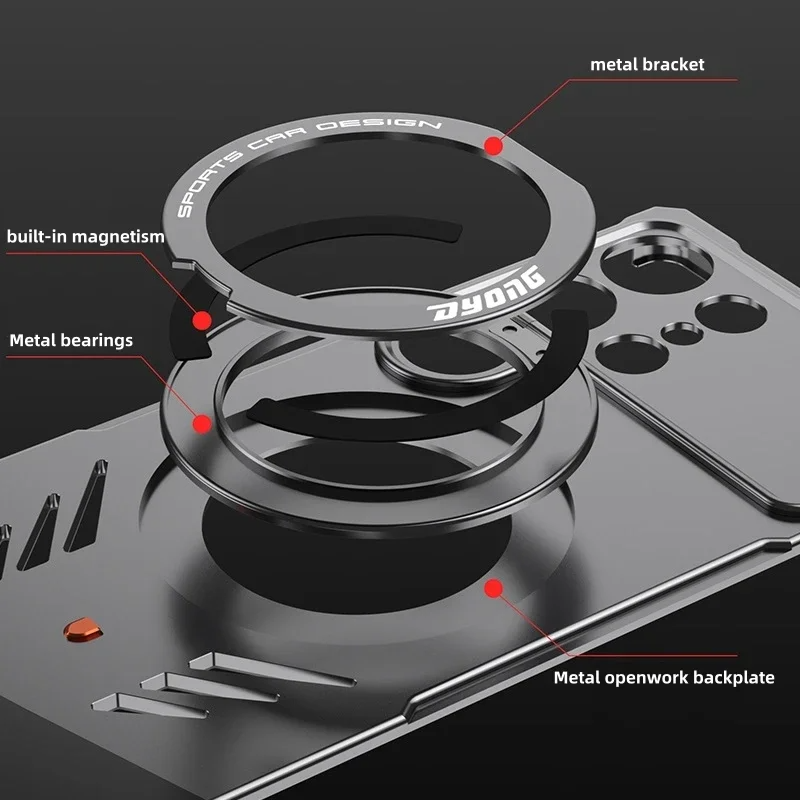 metal bracket

SPORTS CAR DESIGN

built-in magnetism

DYONG

Metal bearings

Metal openwork backplate